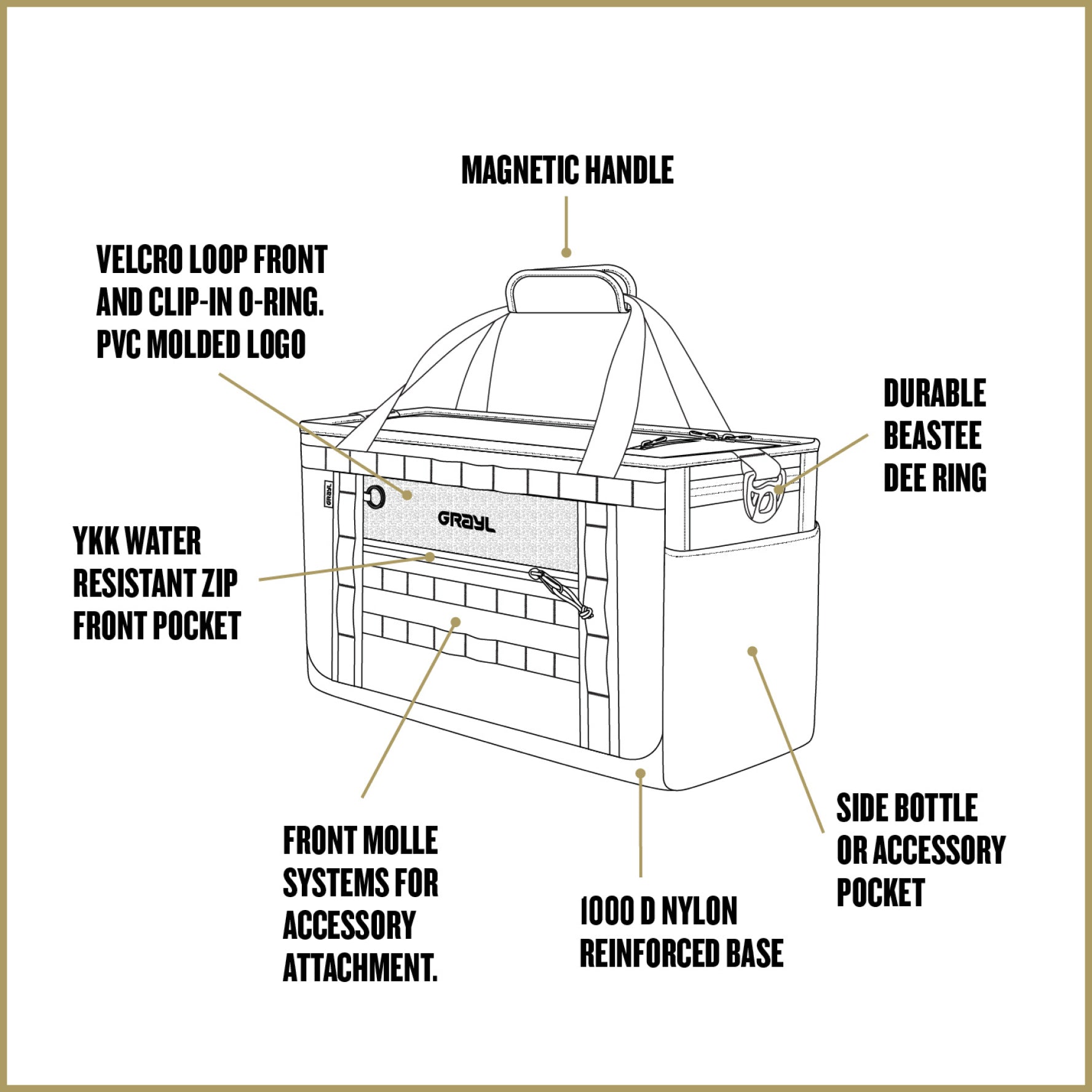 MAGNETIC HANDLE

VELCRO LOOP FRONT AND CLIP-IN O-RING. PVC MOLDED LOGO

DURABLE BEASTEE DEE RING

GRAYL

GRAYL

YKK WATER RESISTANT ZIP FRONT POCKET

FRONT MOLLE SYSTEMS FOR ACCESSORY ATTACHMENT.

1000 D NYLON REINFORCED BASE

SIDE BOTTLE OR ACCESSORY POCKET