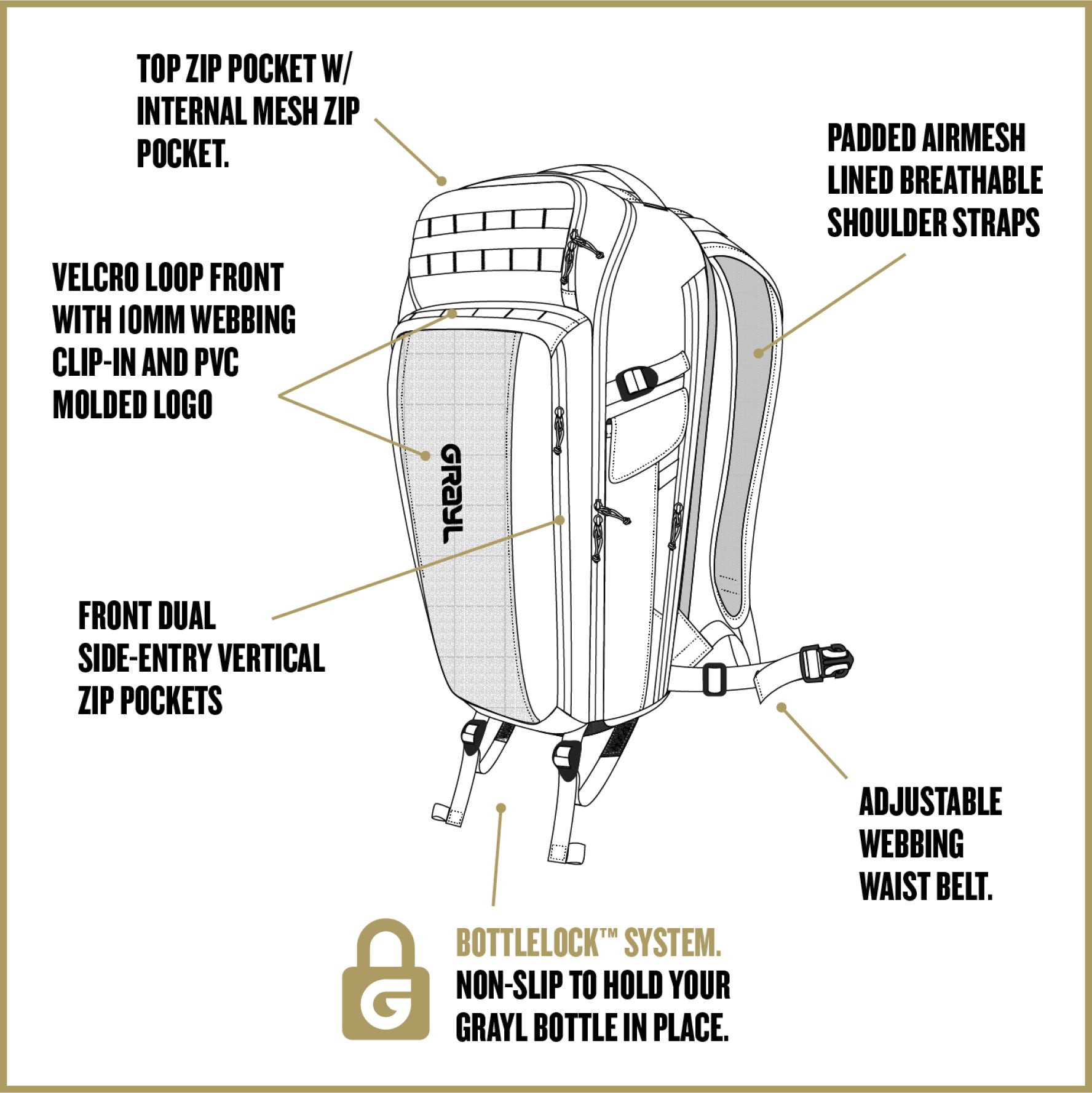 TOP ZIP POCKET W/ INTERNAL MESH ZIP POCKET.

PADDED AIRMESH LINED BREATHABLE SHOULDER STRAPS

VELCRO LOOP FRONT WITH 10MM WEBBING CLIP-IN AND PVC MOLDED LOGO

GRAYL

FRONT DUAL SIDE-ENTRY VERTICAL ZIP POCKETS

ADJUSTABLE WEBBING WAIST BELT.

G

BOTTLELOCK™ SYSTEM.
NON-SLIP TO HOLD YOUR GRAYL BOTTLE IN PLACE.